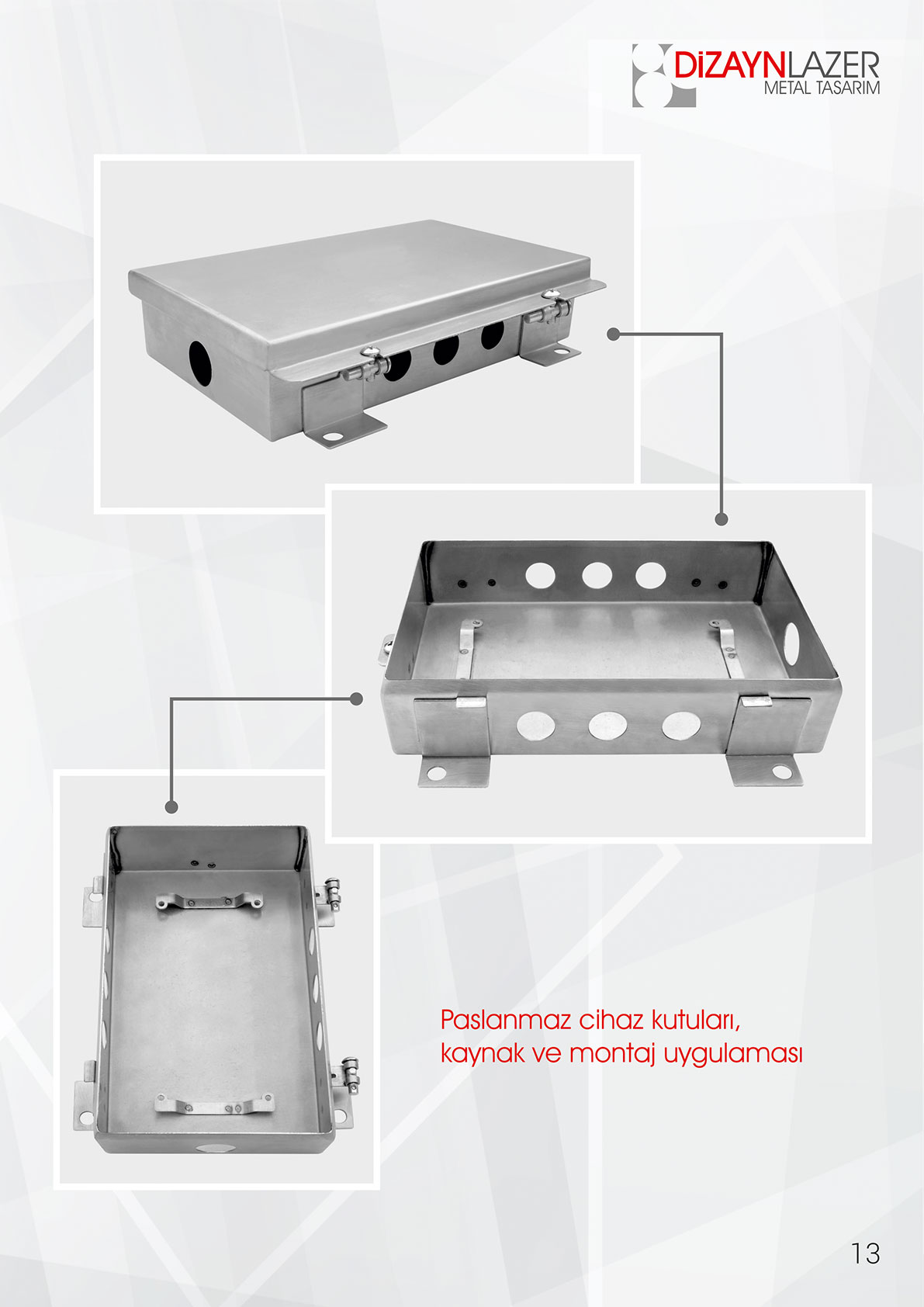 DİZAYNLAZER
METAL TASARIM

Paslanmaz cihaz kutuları,
kaynak ve montaj uygulaması

13